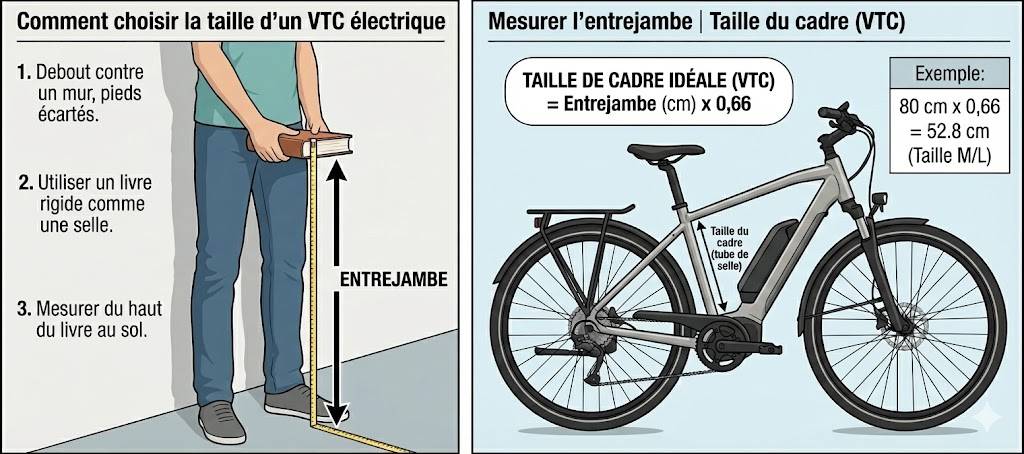 Comment choisir la taille d'un VTC électrique

1. Debout contre un mur, pieds écartés.

2. Utiliser un livre rigide comme une selle.

3. Mesurer du haut du livre au sol.

ENTREJAMBE

Mesurer l'entrejambe | Taille du cadre (VTC)

TAILLE DE CADRE IDÉALE (VTC)
= Entrejambe (cm) x 0,66

Exemple:
80 cm x 0,66
= 52.8 cm
(Taille M/L)

Taille du cadre (tube de selle)